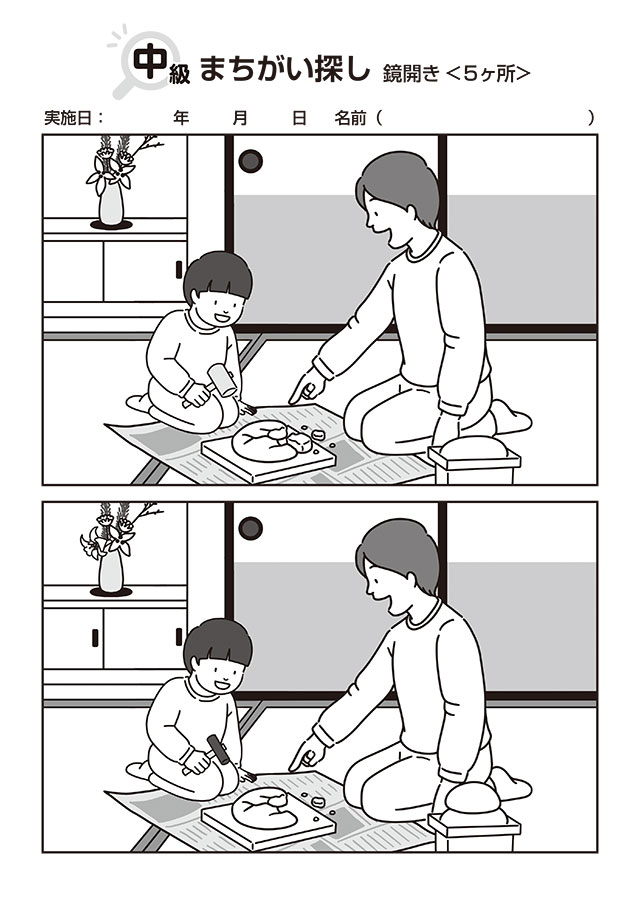 中級 まちがい探し 鏡開き <5ヶ所>

実施日： 年 月 日 名前（ ）