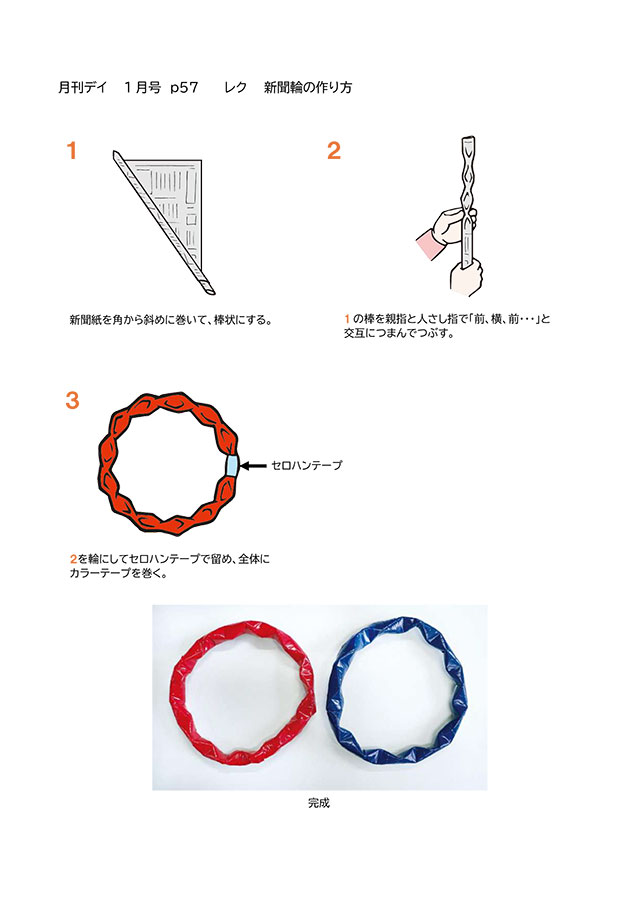 月刊デイ　1月号　p57　　レク　新聞輪の作り方

1

新聞紙を角から斜めに巻いて、棒状にする。

2

1の棒を親指と人さし指で「前、横、前･･･」と交互につまんでつぶす。

3

セロハンテープ

2を輪にしてセロハンテープで留め、全体にカラーテープを巻く。

完成